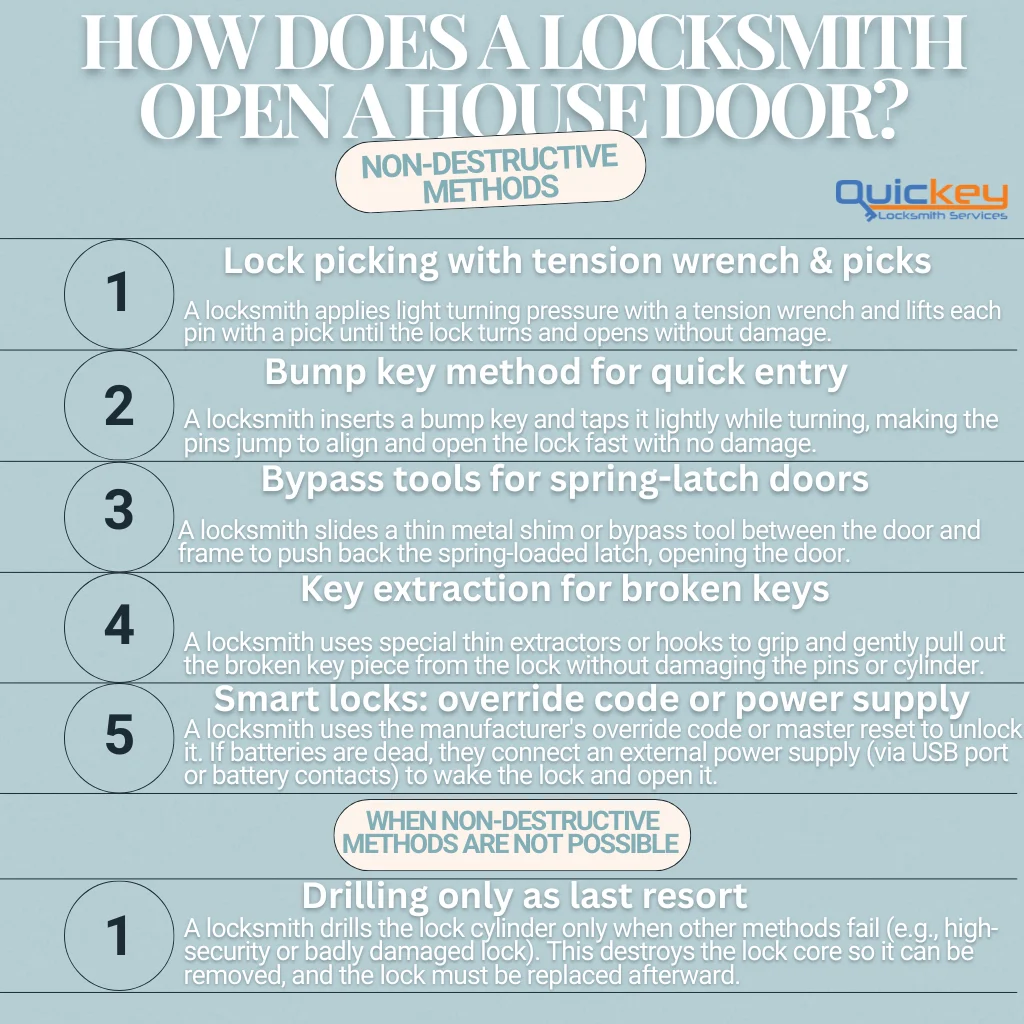 HOW DOES A LOCKSMITH OPEN A HOUSE DOOR?

NON-DESTRUCTIVE METHODS

Quickey
Locksmith Services

1
Lock picking with tension wrench & picks
A locksmith applies light turning pressure with a tension wrench and lifts each pin with a pick until the lock turns and opens without damage.

2
Bump key method for quick entry
A locksmith inserts a bump key and taps it lightly while turning, making the pins jump to align and open the lock fast with no damage.

3
Bypass tools for spring-latch doors
A locksmith slides a thin metal shim or bypass tool between the door and frame to push back the spring-loaded latch, opening the door.

4
Key extraction for broken keys
A locksmith uses special thin extractors or hooks to grip and gently pull out the broken key piece from the lock without damaging the pins or cylinder.

5
Smart locks: override code or power supply
A locksmith uses the manufacturer's override code or master reset to unlock it. If batteries are dead, they connect an external power supply (via USB port or battery contacts) to wake the lock and open it.

WHEN NON-DESTRUCTIVE METHODS ARE NOT POSSIBLE

1
Drilling only as last resort
A locksmith drills the lock cylinder only when other methods fail (e.g., high-security or badly damaged lock). This destroys the lock core so it can be removed, and the lock must be replaced afterward.